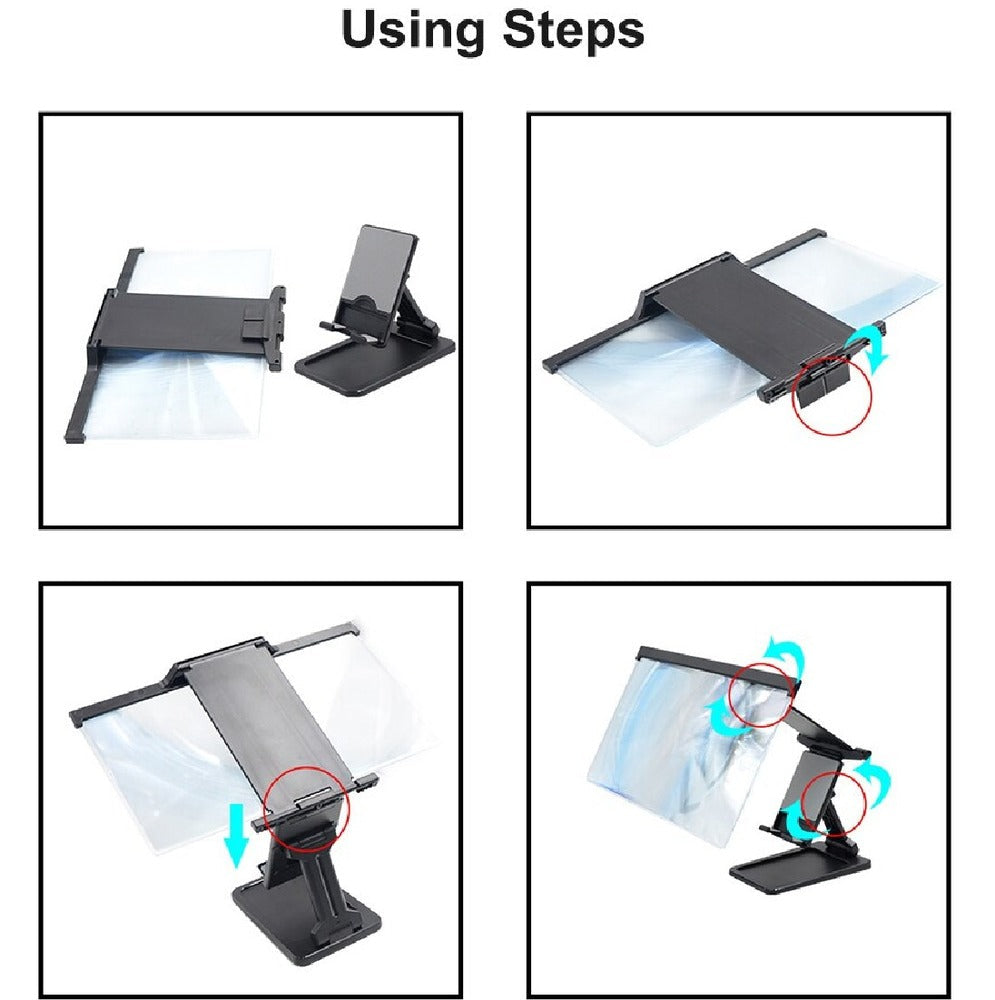 Using Steps